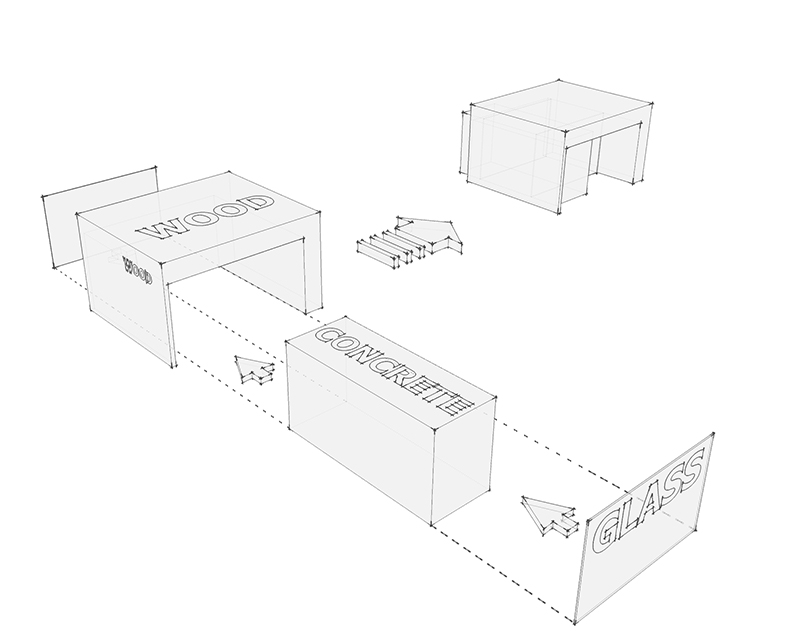 WOOD

WOOD

CONCRETE

GLASS